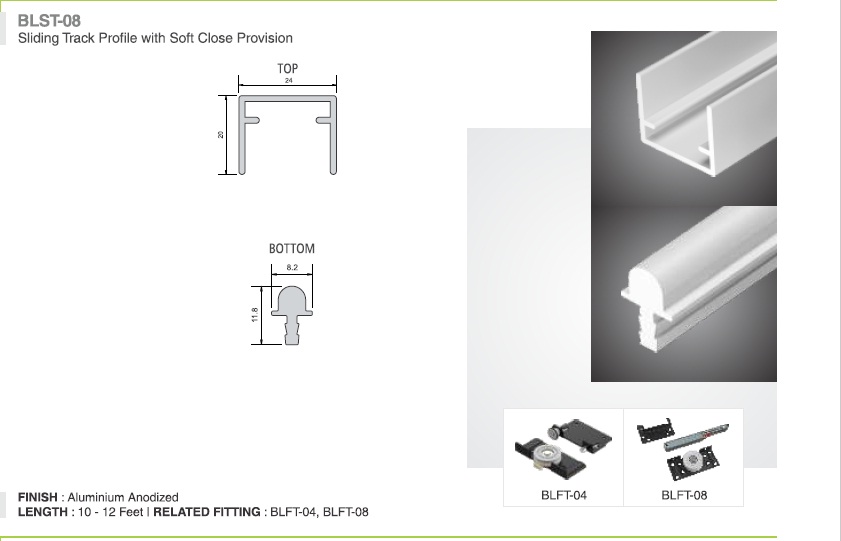 BLST-08
Sliding Track Profile with Soft Close Provision

TOP
24
20

BOTTOM
8.2
11.8

BLFT-04
BLFT-08

FINISH : Aluminium Anodized
LENGTH : 10 - 12 Feet | RELATED FITTING : BLFT-04, BLFT-08